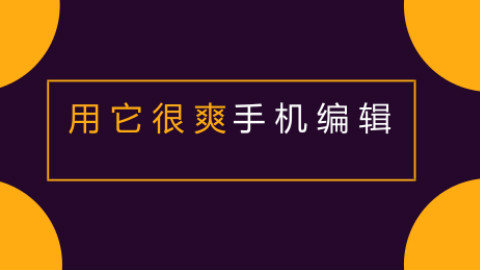 用它很爽手机编辑